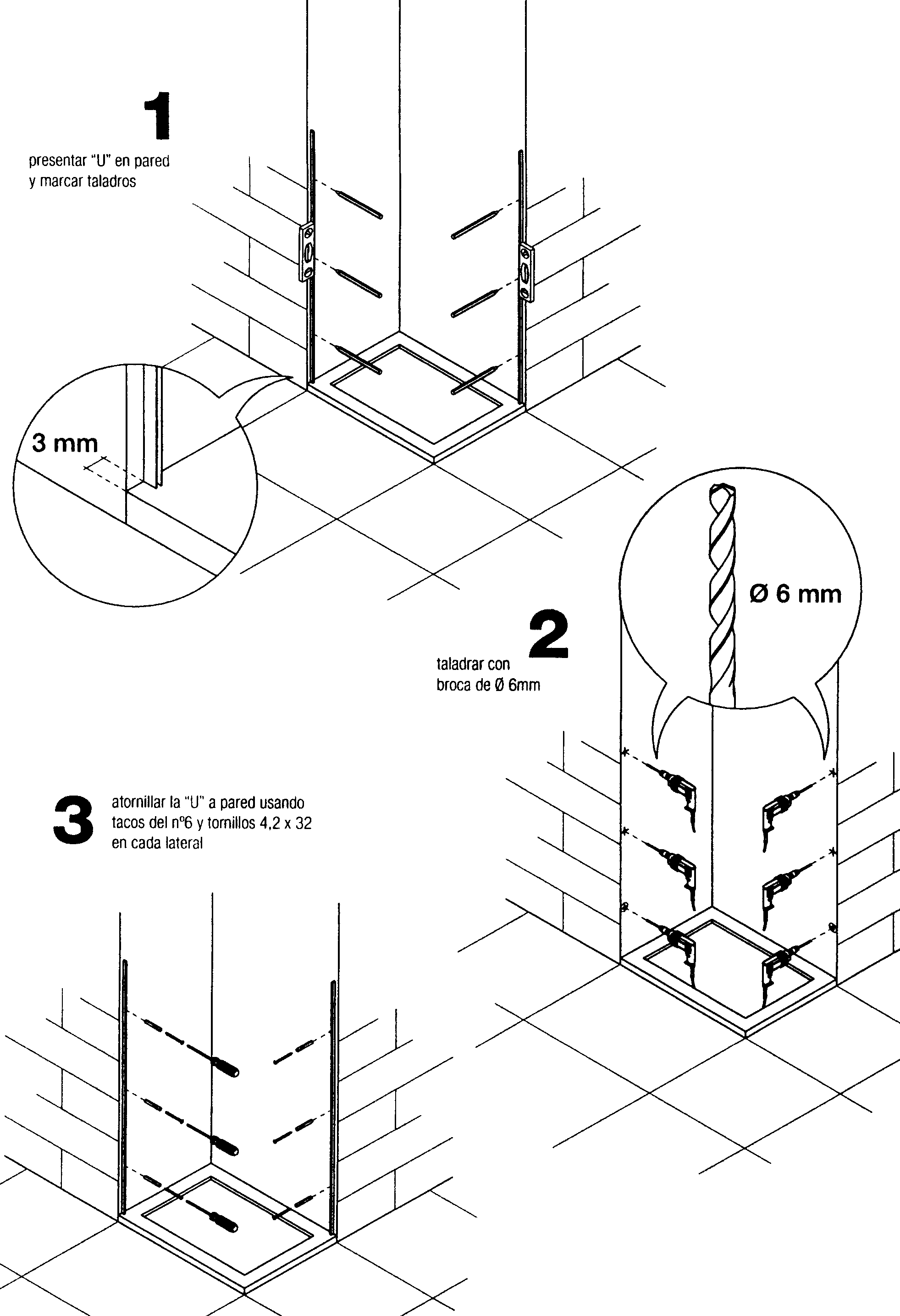 1
presentar "U" en pared y marcar taladros

3 mm

Ø 6 mm

2
taladrar con broca de Ø 6mm

3
atornillar la "U" a pared usando tacos del nº6 y tornillos 4,2 x 32 en cada lateral